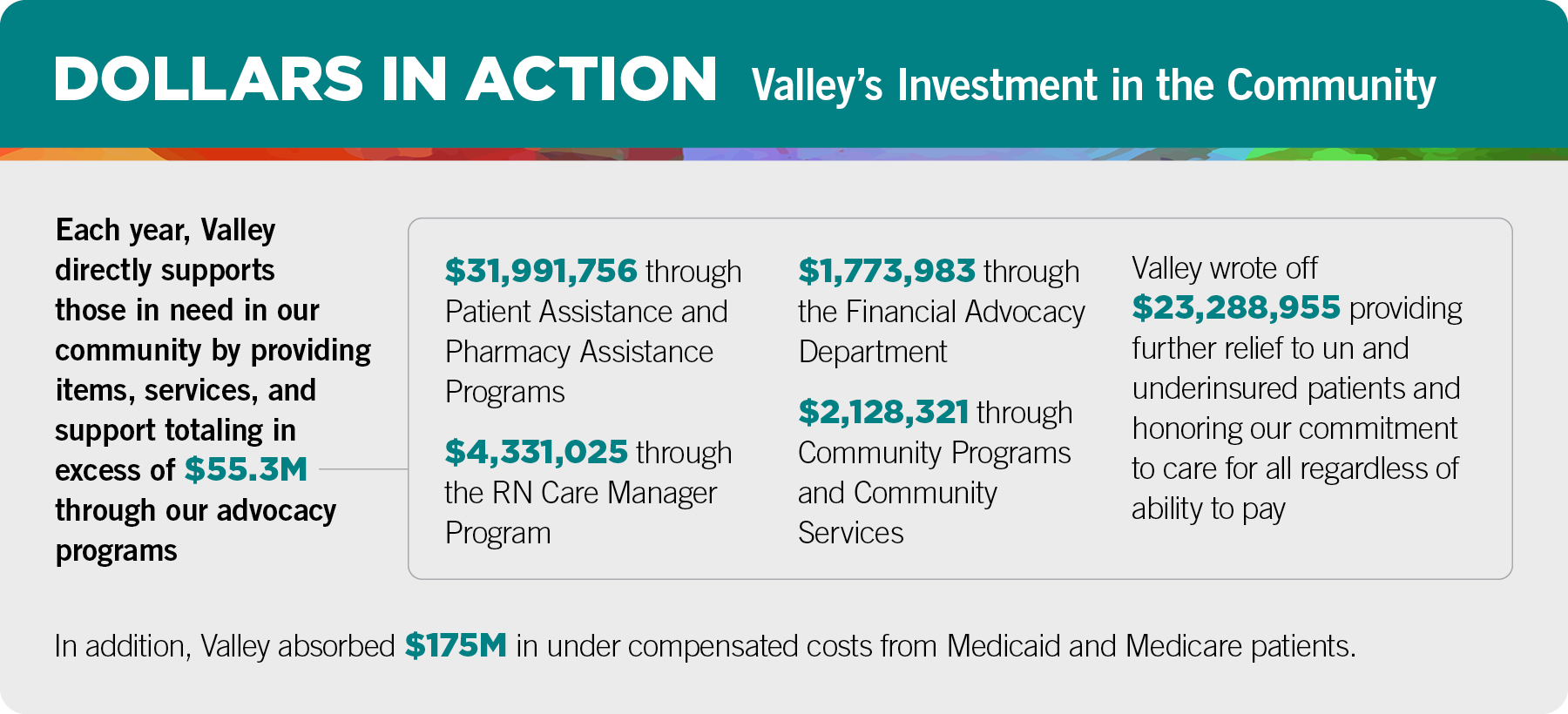 DOLLARS IN ACTION Valley's Investment in the Community

Each year, Valley directly supports those in need in our community by providing items, services, and support totaling in excess of $55.3M through our advocacy programs

$31,991,756 through Patient Assistance and Pharmacy Assistance Programs

$4,331,025 through the RN Care Manager Program

$1,773,983 through the Financial Advocacy Department

$2,128,321 through Community Programs and Community Services

Valley wrote off $23,288,955 providing further relief to un and underinsured patients and honoring our commitment to care for all regardless of ability to pay

In addition, Valley absorbed $175M in under compensated costs from Medicaid and Medicare patients.